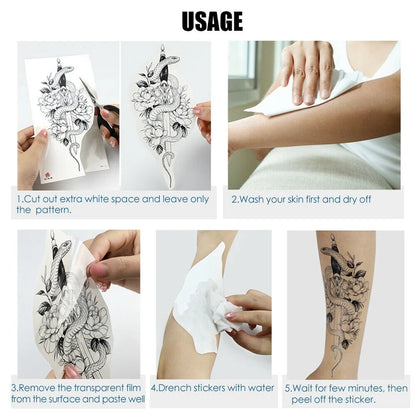 USAGE

1.Cut out extra white space and leave only the pattern.

2.Wash your skin first and dry off

3.Remove the transparent film from the surface and paste well

4.Drench stickers with water

5.Wait for few minutes, then peel off the sticker.