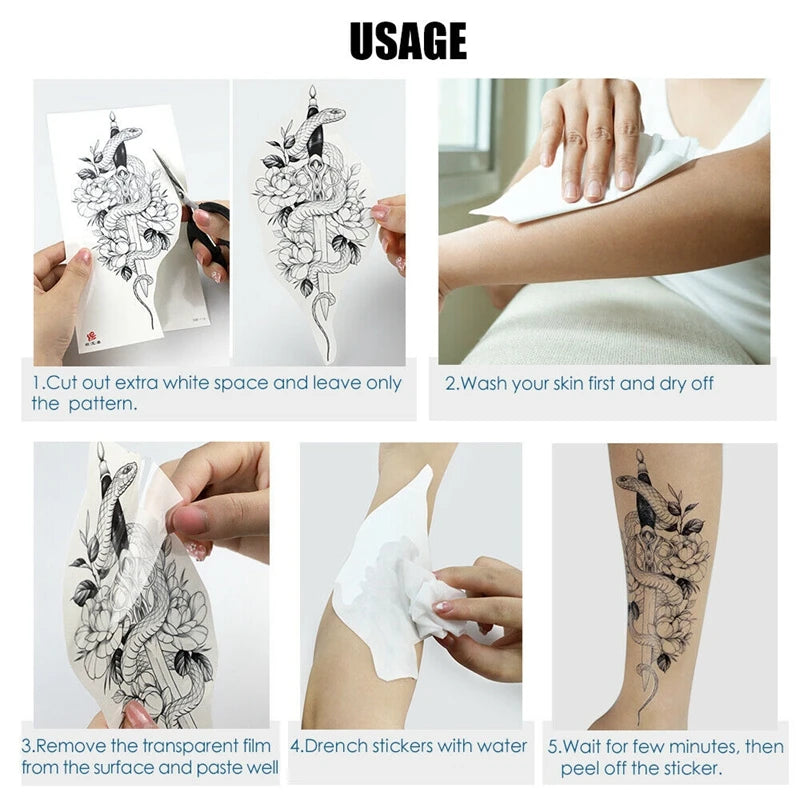 USAGE

1.Cut out extra white space and leave only the pattern.

2.Wash your skin first and dry off

3.Remove the transparent film from the surface and paste well

4.Drench stickers with water

5.Wait for few minutes, then peel off the sticker.