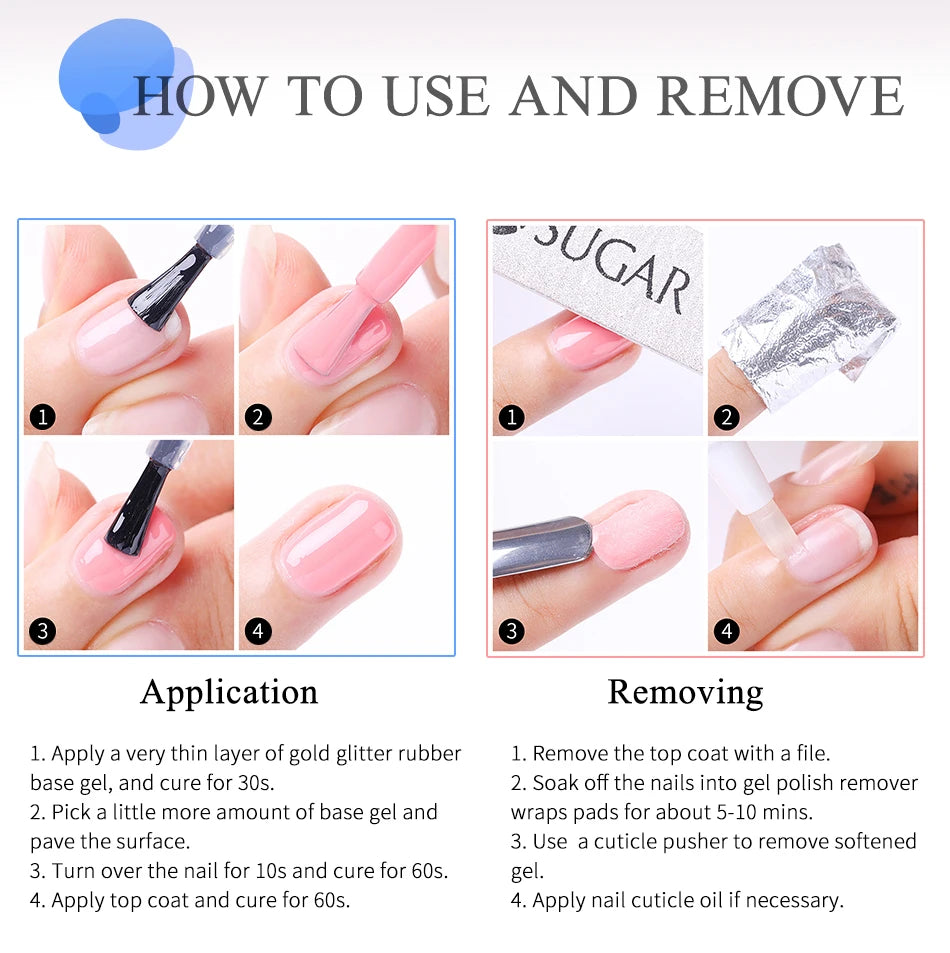 HOW TO USE AND REMOVE

1
2
3
4

SUGAR
1
2
3
4

Application

1. Apply a very thin layer of gold glitter rubber base gel, and cure for 30s.
2. Pick a little more amount of base gel and pave the surface.
3. Turn over the nail for 10s and cure for 60s.
4. Apply top coat and cure for 60s.

Removing

1. Remove the top coat with a file.
2. Soak off the nails into gel polish remover wraps pads for about 5-10 mins.
3. Use a cuticle pusher to remove softened gel.
4. Apply nail cuticle oil if necessary.