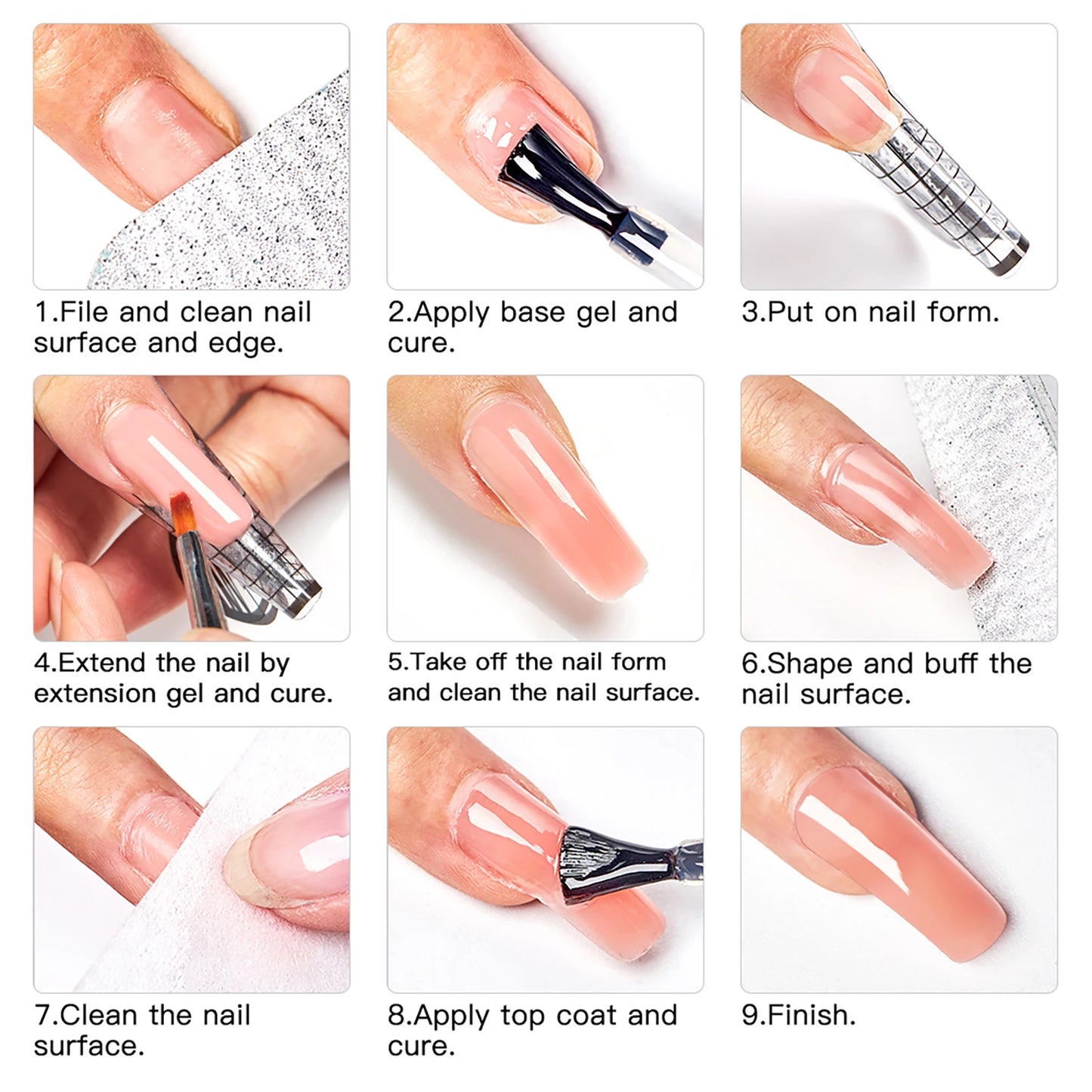 1.File and clean nail surface and edge.

2.Apply base gel and cure.

3.Put on nail form.

4.Extend the nail by extension gel and cure.

5.Take off the nail form and clean the nail surface.

6.Shape and buff the nail surface.

7.Clean the nail surface.

8.Apply top coat and cure.

9.Finish.